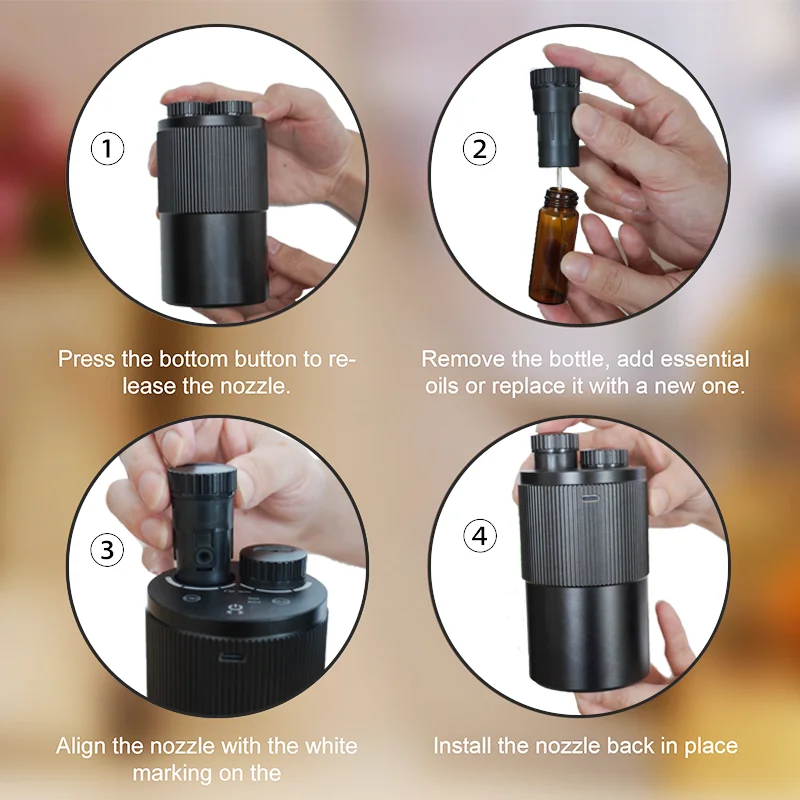 1

Press the bottom button to release the nozzle.

2

Remove the bottle, add essential oils or replace it with a new one.

3

Align the nozzle with the white marking on the

4

Install the nozzle back in place